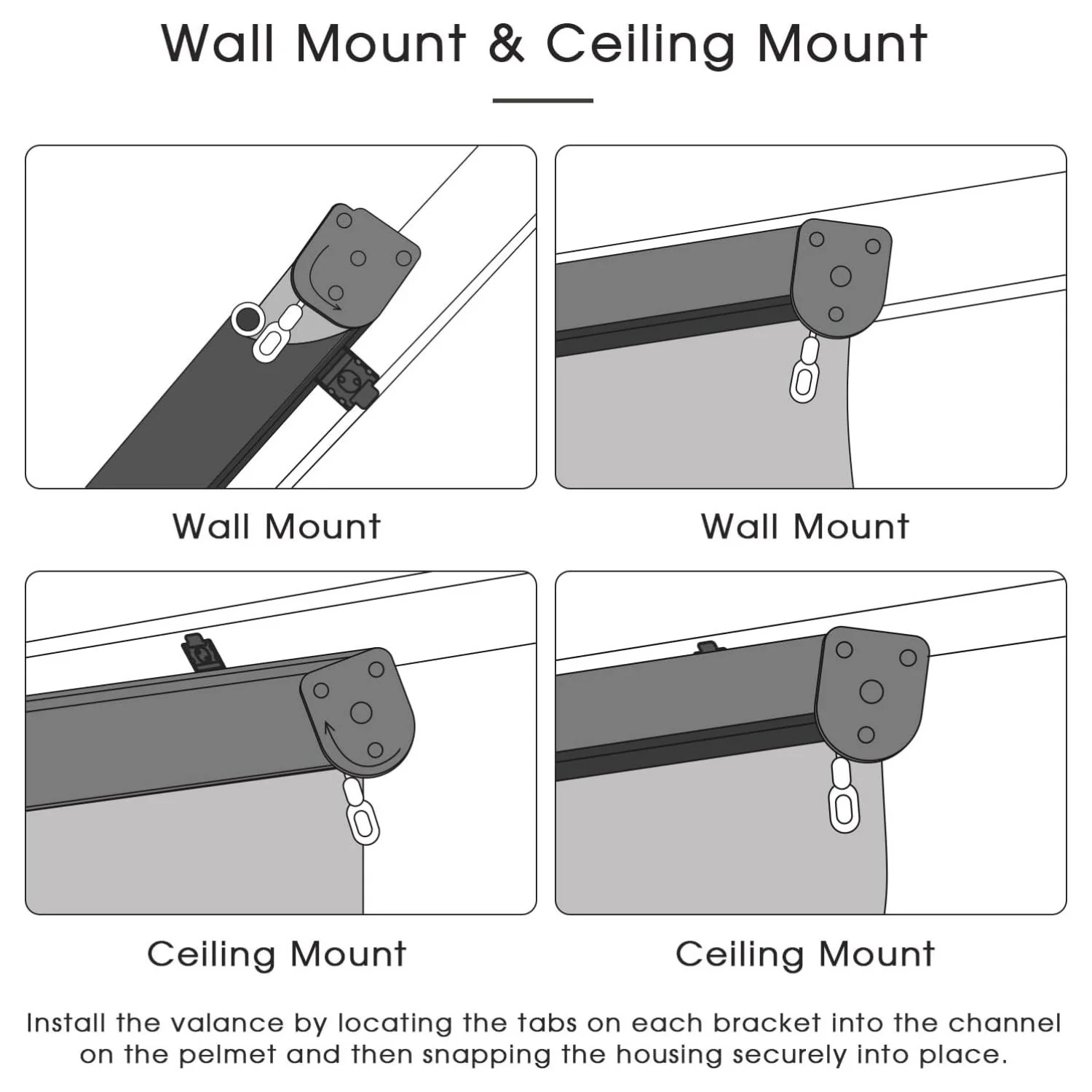 Wall Mount & Ceiling Mount

Wall Mount

Wall Mount

Ceiling Mount

Ceiling Mount

Install the valance by locating the tabs on each bracket into the channel on the pelmet and then snapping the housing securely into place.