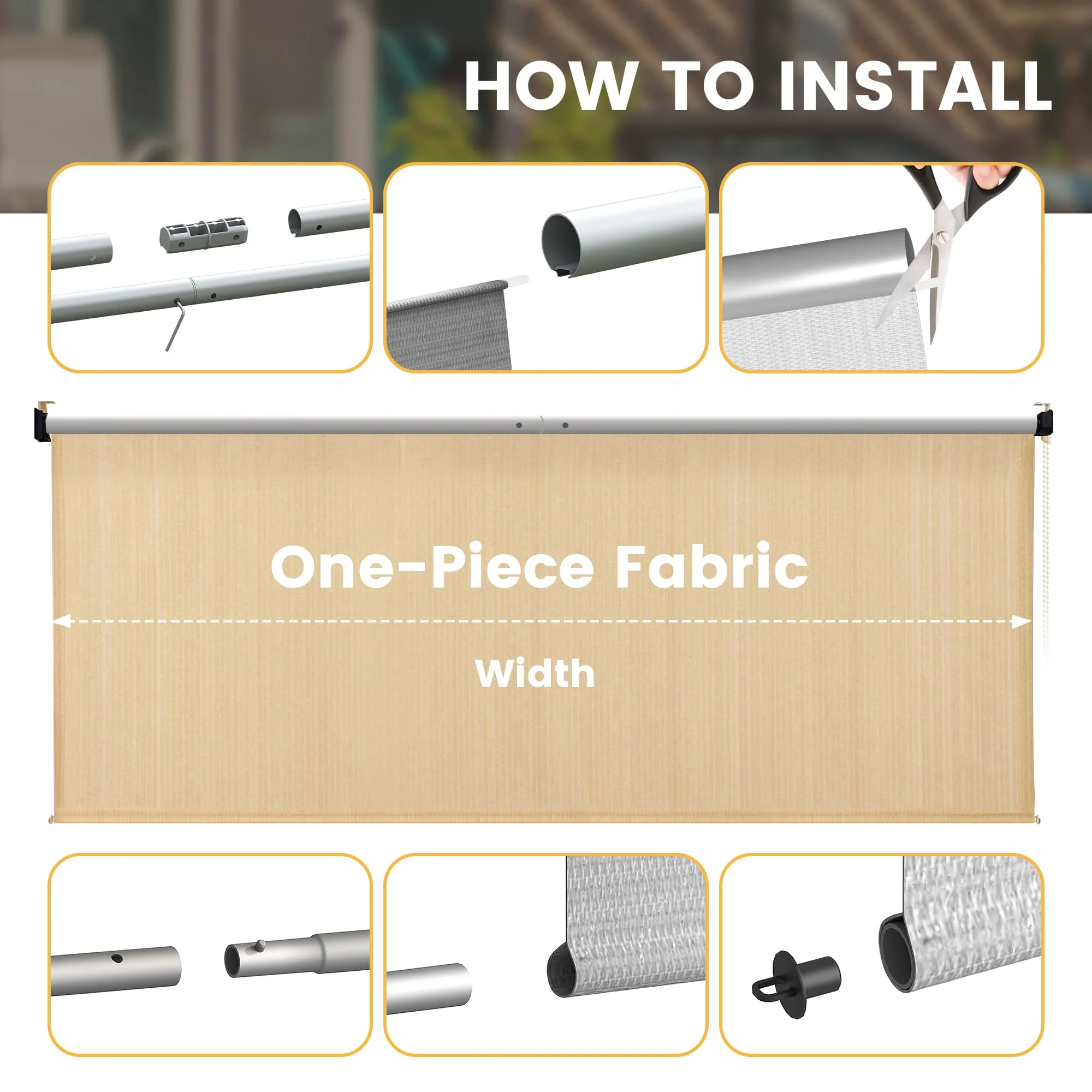 HOW TO INSTALL

One-Piece Fabric

Width