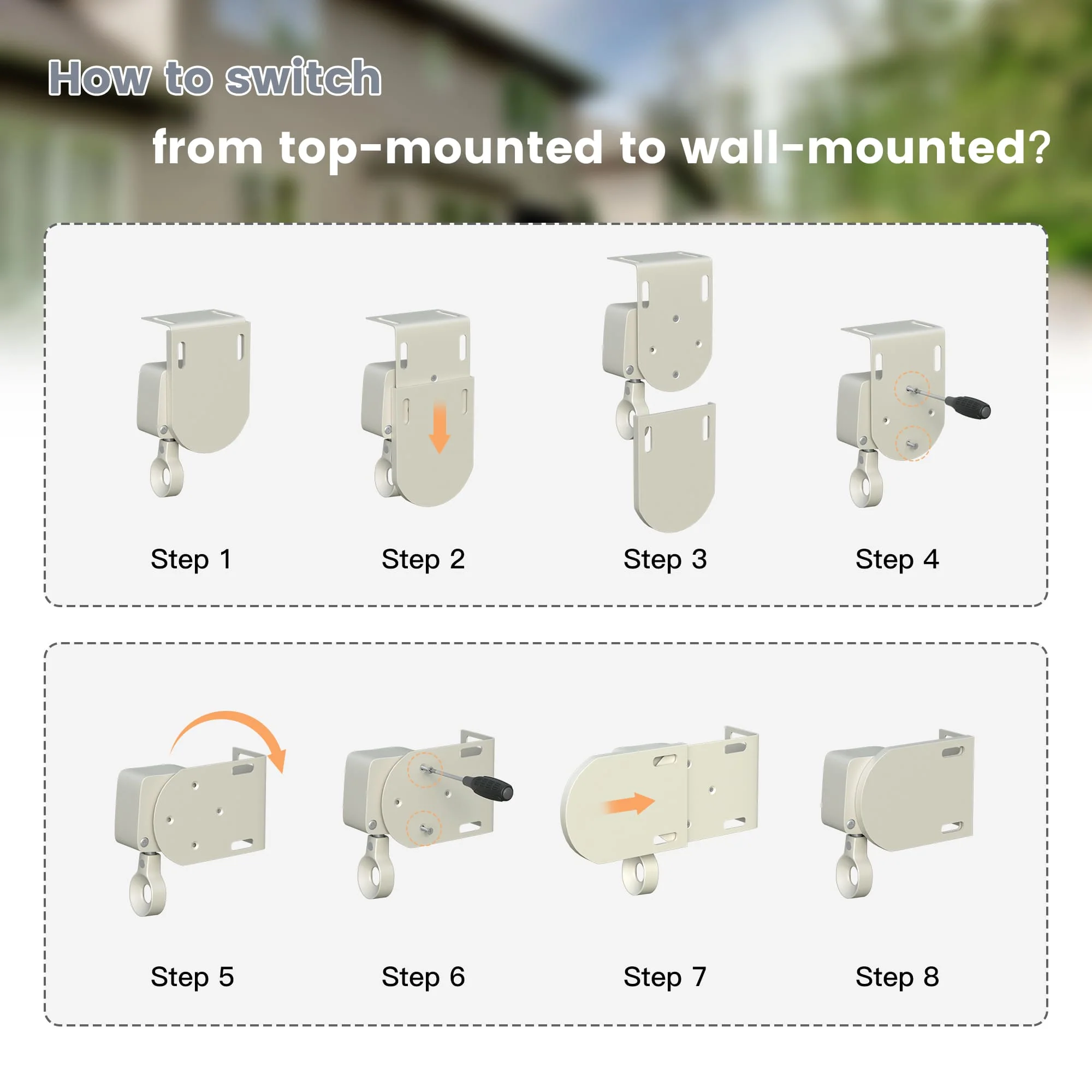 How to switch

from top-mounted to wall-mounted?

Step 1

Step 2

Step 3

Step 4

Step 5

Step 6

Step 7

Step 8